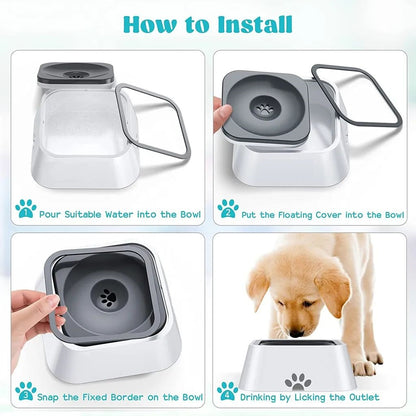 How to Install

1 Pour Suitable Water into the Bowl

2 Put the Floating Cover into the Bowl

3 Snap the Fixed Border on the Bowl

4 Drinking by Licking the Outlet