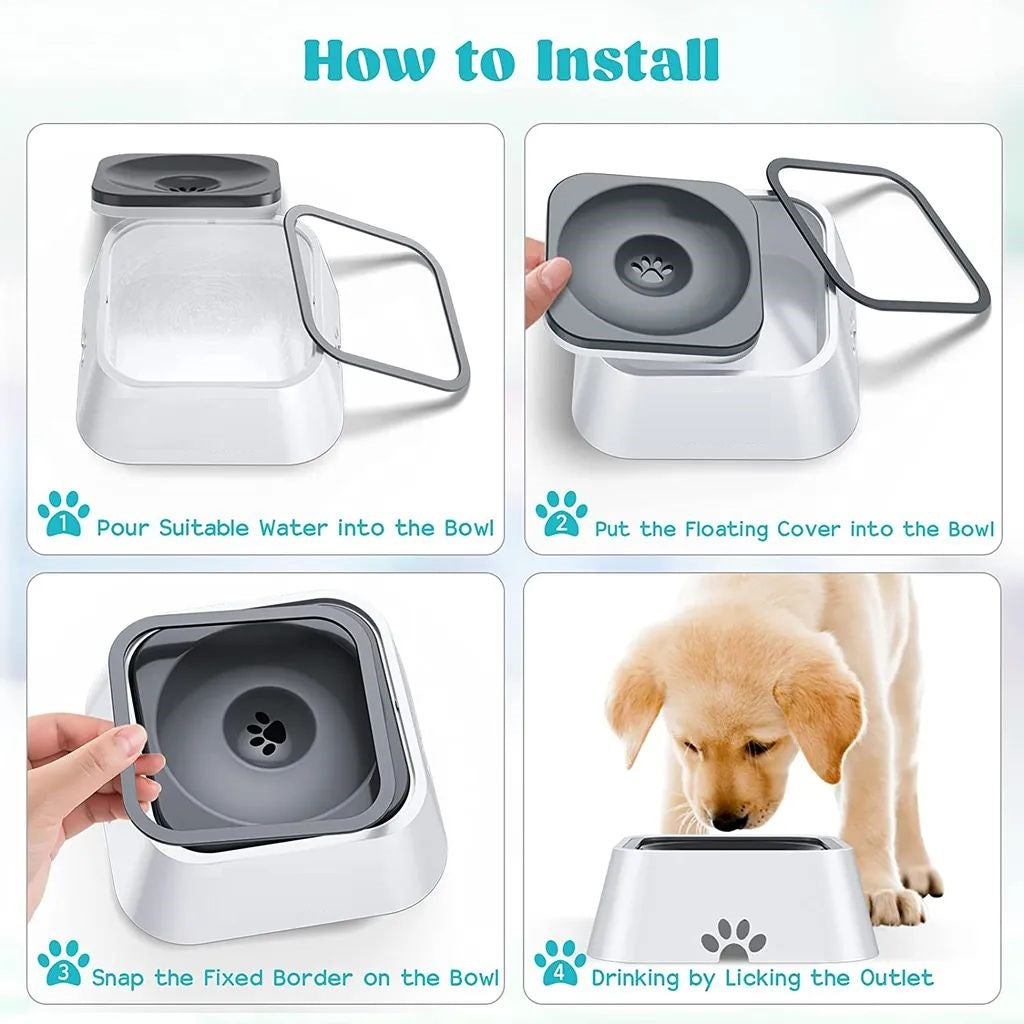 How to Install

1 Pour Suitable Water into the Bowl

2 Put the Floating Cover into the Bowl

3 Snap the Fixed Border on the Bowl

4 Drinking by Licking the Outlet