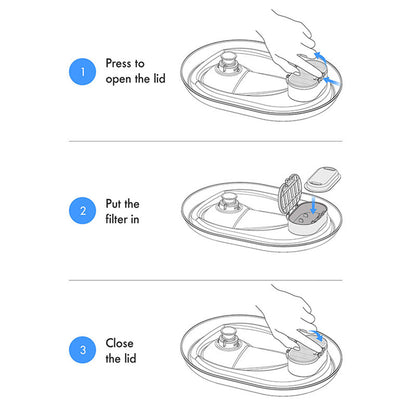 1 Press to open the lid

2 Put the filter in

3 Close the lid