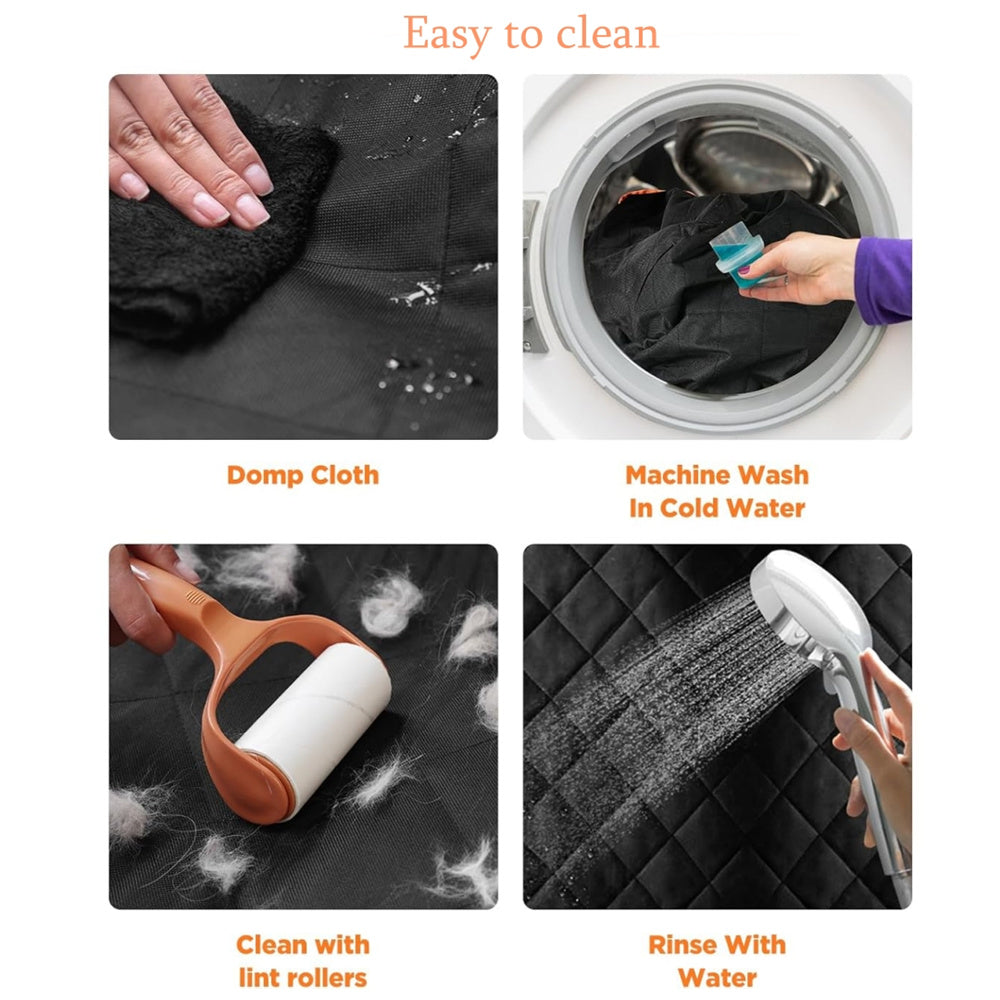 Easy to clean

Domp Cloth

Machine Wash In Cold Water

Clean with lint rollers

Rinse With Water