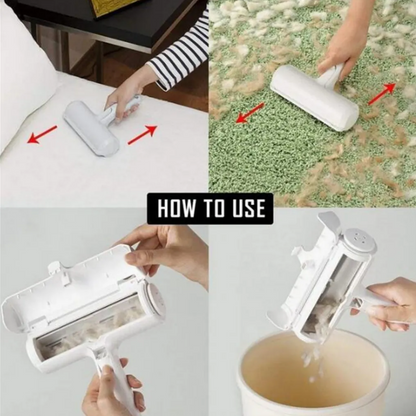 HOW TO USE