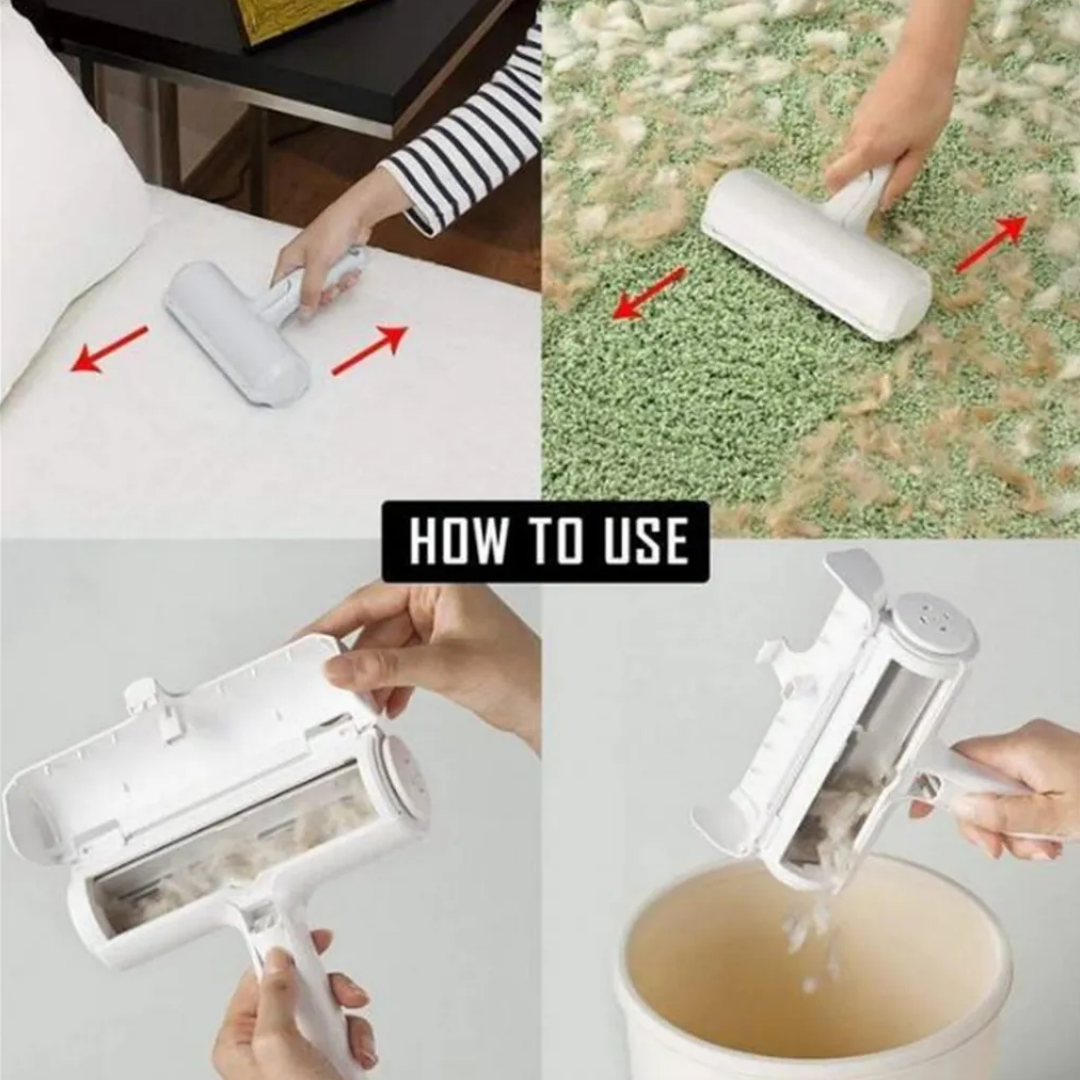 HOW TO USE